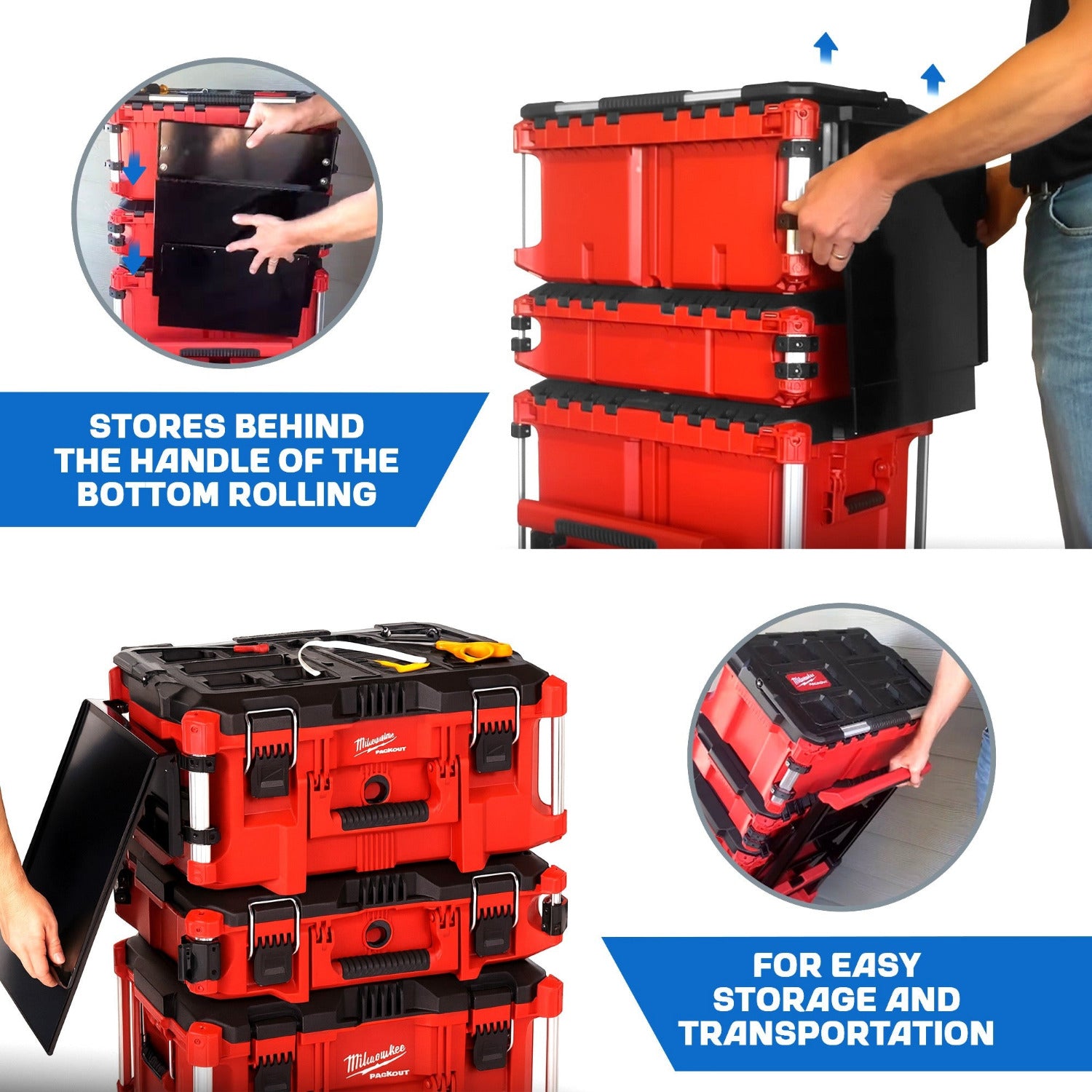 STORES BEHIND THE HANDLE OF THE BOTTOM ROLLING

Milwaukee PACKOUT

Milwaukee PACKOUT

Milwaukee PACKOUT

FOR EASY STORAGE AND TRANSPORTATION